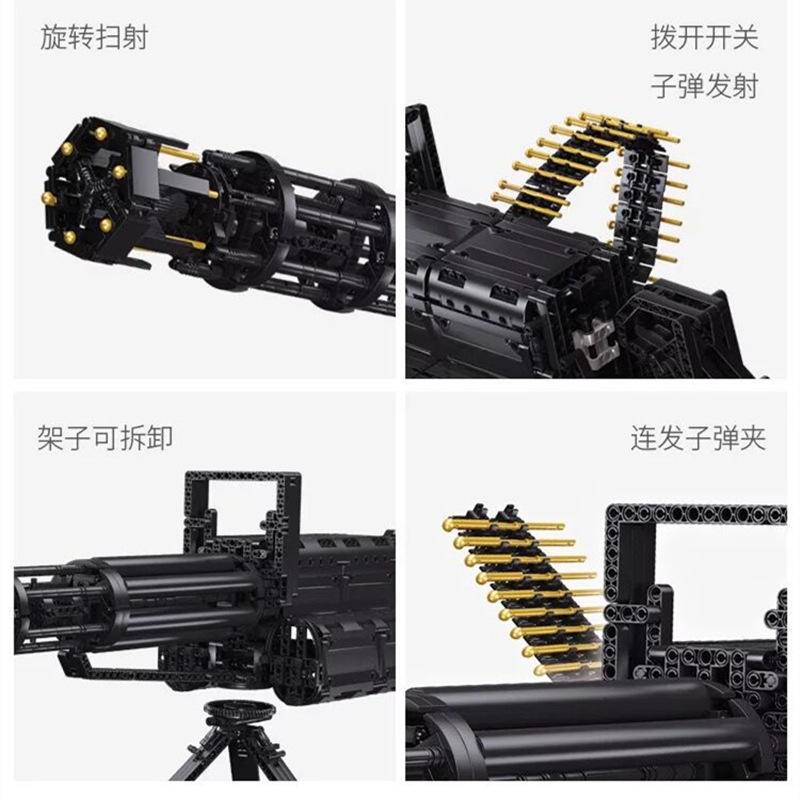 旋转扫射

拨开开关
子弹发射

架子可拆卸

连发子弹夹