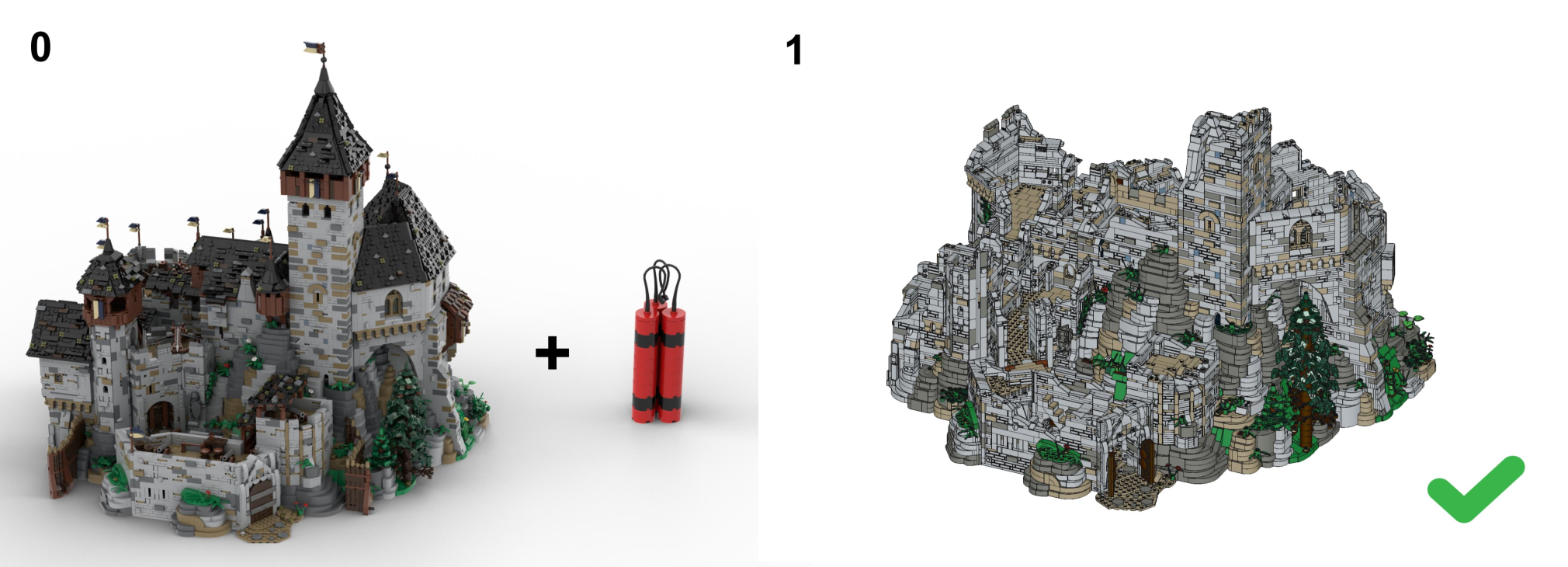 0

+

1