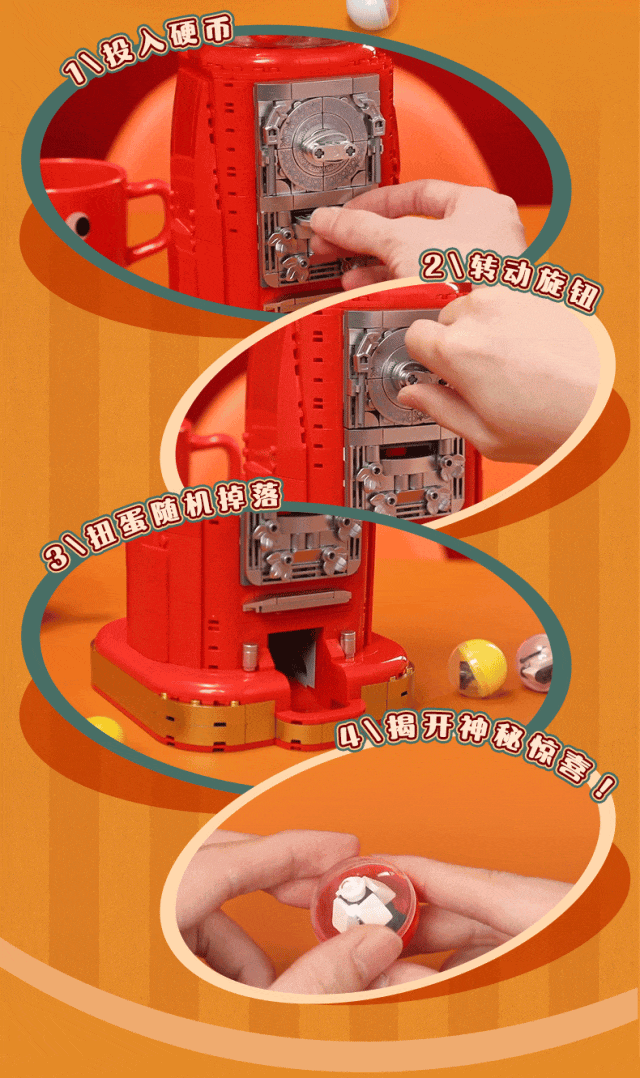 1\投入硬币

2\转动旋钮

3\扭蛋随机掉落

4\揭开神秘惊喜！