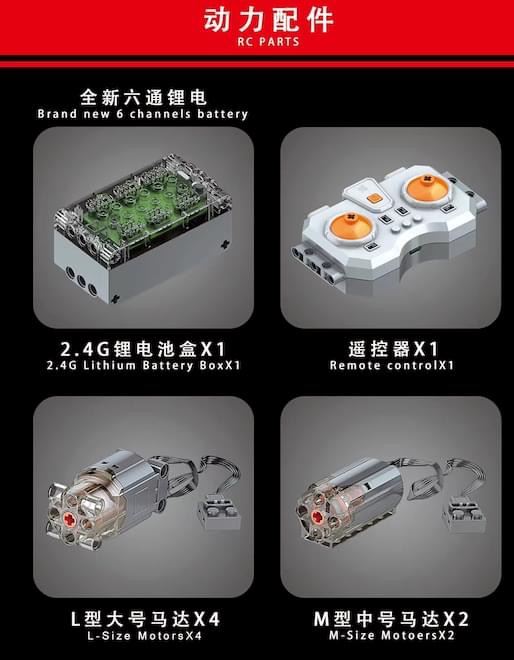 动力配件
RC PARTS

全新六通锂电
Brand new 6 channels battery

2.4G锂电池盒X1
2.4G Lithium Battery BoxX1

遥控器X1
Remote controlX1

L型大号马达X4
L-Size MotorsX4

M型中号马达X2
M-Size MotoersX2